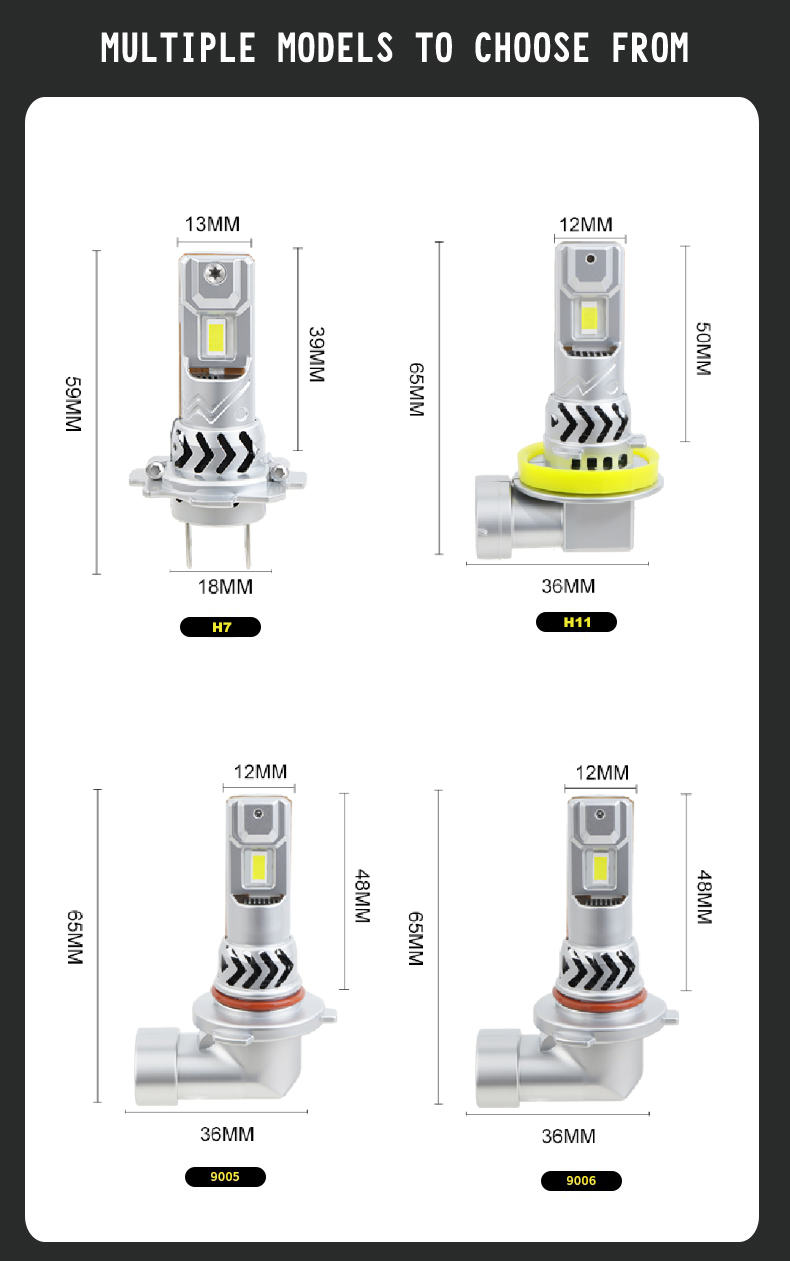 MULTIPLE MODELS TO CHOOSE FROM

13MM
59MM
39MM
18MM
H7

12MM
65MM
50MM
36MM
H11

12MM
65MM
48MM
36MM
9005

12MM
65MM
48MM
36MM
9006