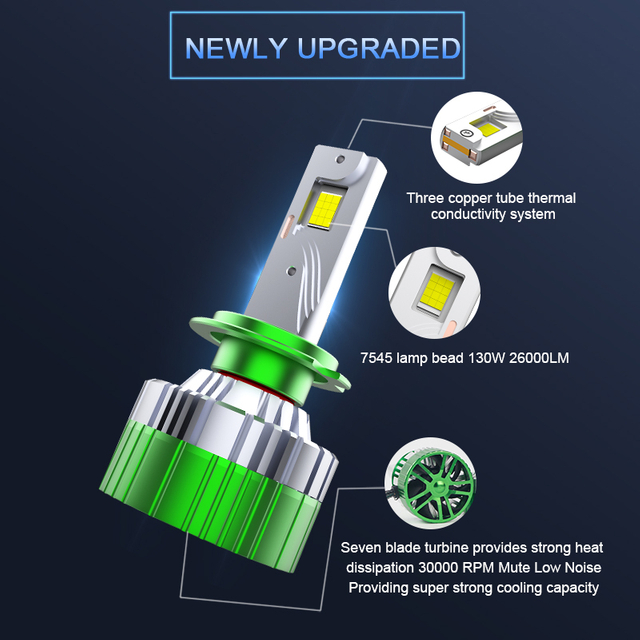 NEWLY UPGRADED

Three copper tube thermal conductivity system

7545 lamp bead 130W 26000LM

Seven blade turbine provides strong heat dissipation 30000 RPM Mute Low Noise Providing super strong cooling capacity